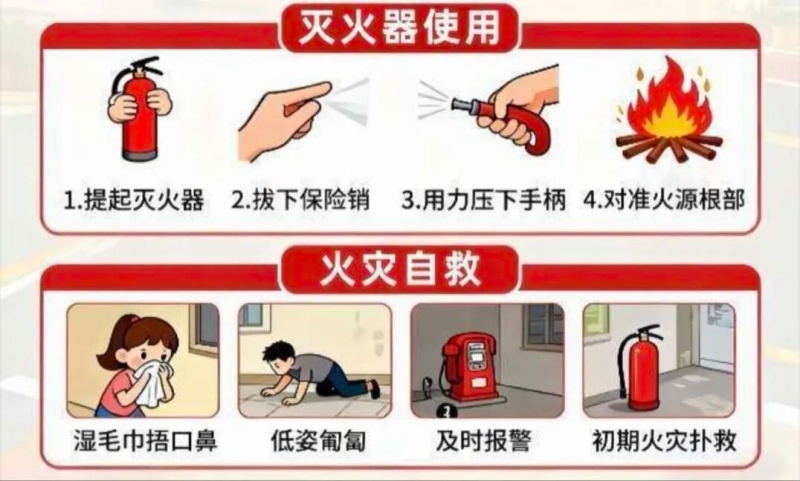 灭火器使用

1.提起灭火器
2.拔下保险销
3.用力压下手柄
4.对准火源根部

火灾自救

湿毛巾捂口鼻
低姿匍匐
及时报警
初期火灾扑救